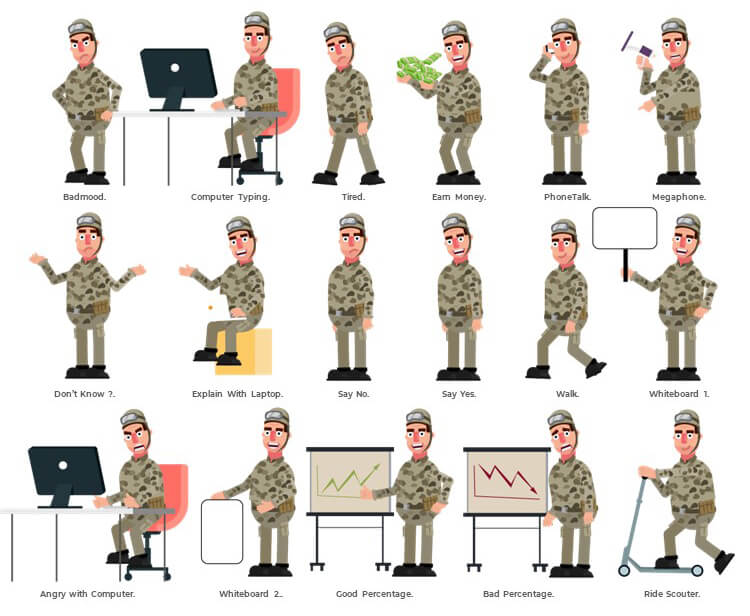 Badmood.

Computer Typing.

Tired.

Earn Money.

PhoneTalk.

Megaphone.

Don't Know ?.

Explain With Laptop.

Say No.

Say Yes.

Walk.

Whiteboard 1.

Angry with Computer.

Whiteboard 2.

Good Percentage.

Bad Percentage.

Ride Scouter.